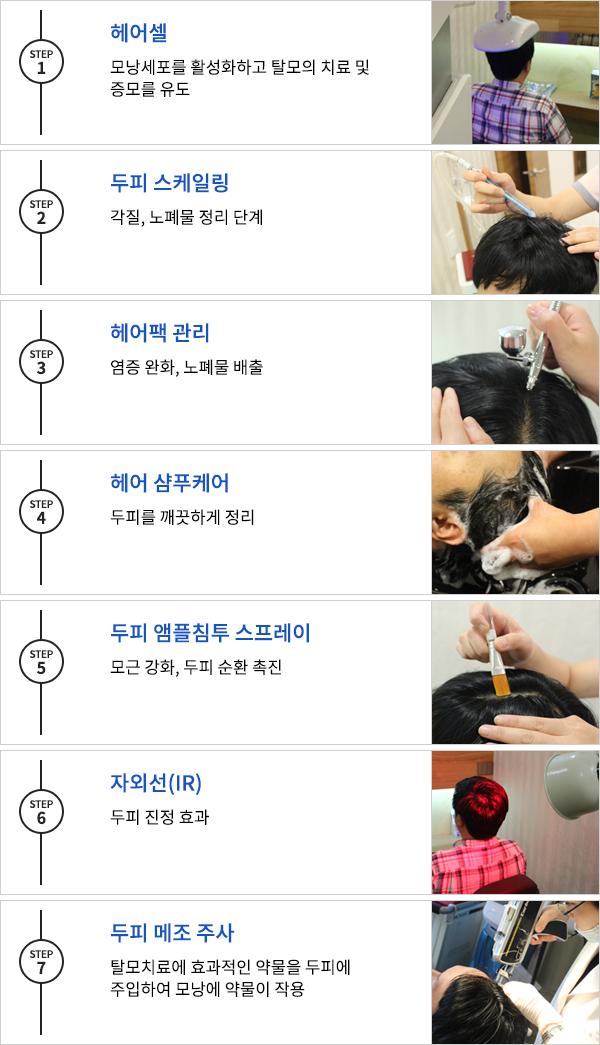 STEP 1

헤어셀

모낭세포를 활성화하고 탈모의 치료 및 증모를 유도

STEP 2

두피 스케일링

각질, 노폐물 정리 단계

STEP 3

헤어팩 관리

염증 완화, 노폐물 배출

STEP 4

헤어 샴푸케어

두피를 깨끗하게 정리

STEP 5

두피 앰플침투 스프레이

모근 강화, 두피 순환 촉진

STEP 6

자외선(IR)

두피 진정 효과

STEP 7

두피 메조 주사

탈모치료에 효과적인 약물을 두피에 주입하여 모낭에 약물이 작용